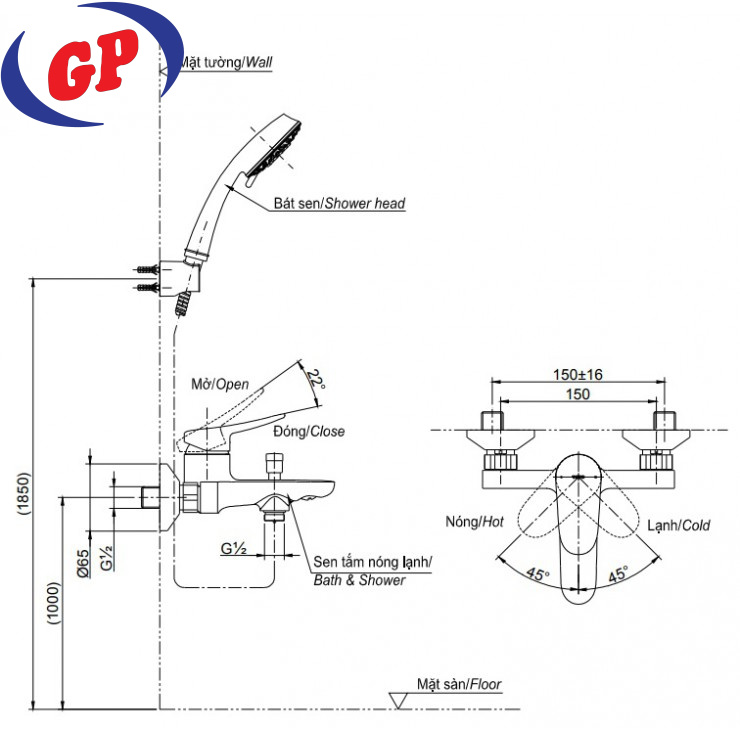 GP

Mặt tường/Wall

Bát sen/Shower head

Mở/Open

22°

Đóng/Close

(1850)

(1000)

Ø65

G½

G½

Sen tắm nóng lạnh/
Bath & Shower

150±16

150

Nóng/Hot

Lạnh/Cold

45°

45°

Mặt sàn/Floor